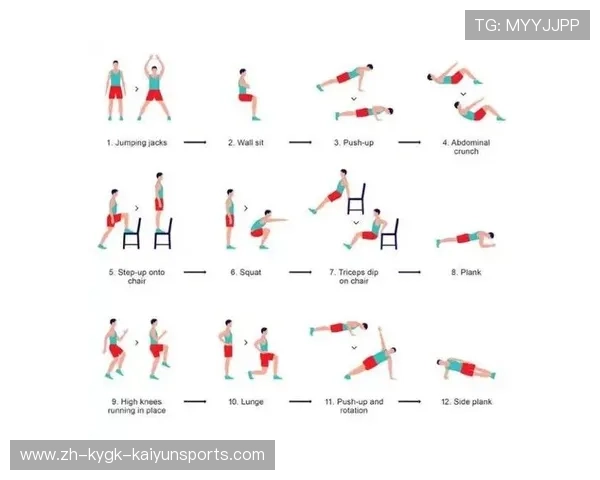 TG: MYYJJPP

1. Jumping jacks

2. Wall sit

3. Push-up

4. Abdominal crunch

5. Step-up onto chair

6. Squat

7. Triceps dip on chair

8. Plank

9. High knees running in place

10. Lunge

11. Push-up and rotation

12. Side plank

www.zh-kygk-kaiyunsports.com